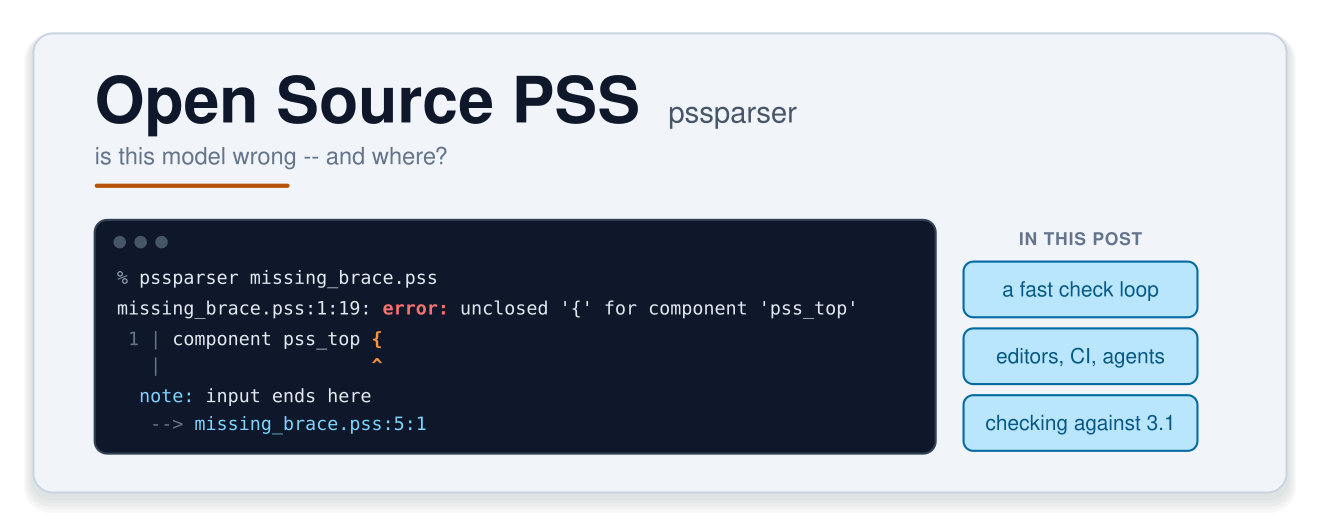 Open Source PSS pssparser

is this model wrong -- and where?

% pssparser missing_brace.pss
missing_brace.pss:1:19: error: unclosed '{' for component 'pss_top'
1 | component pss_top {
  |                   ^
note: input ends here
--> missing_brace.pss:5:1

IN THIS POST

a fast check loop

editors, CI, agents

checking against 3.1